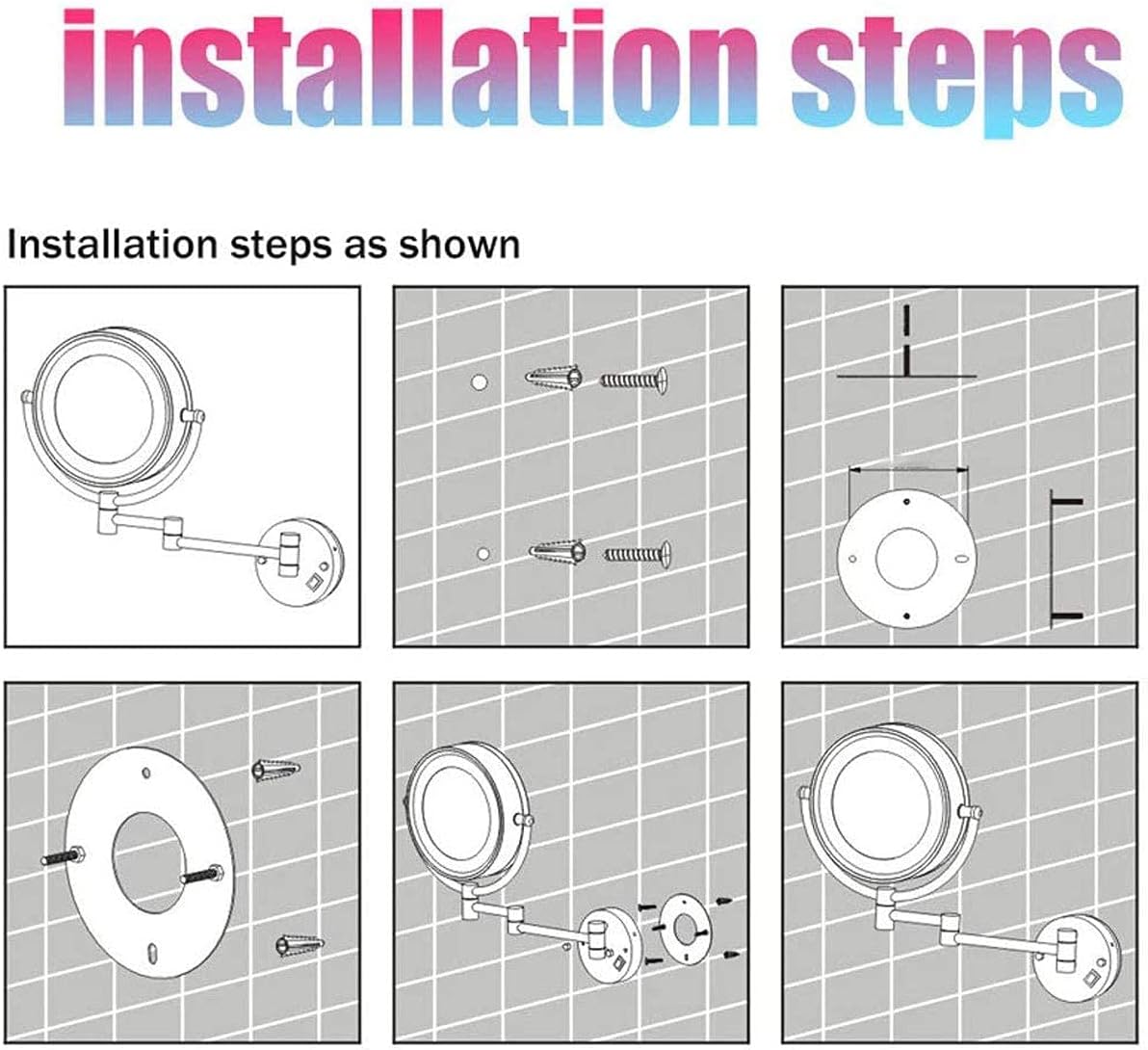 installation steps

Installation steps as shown